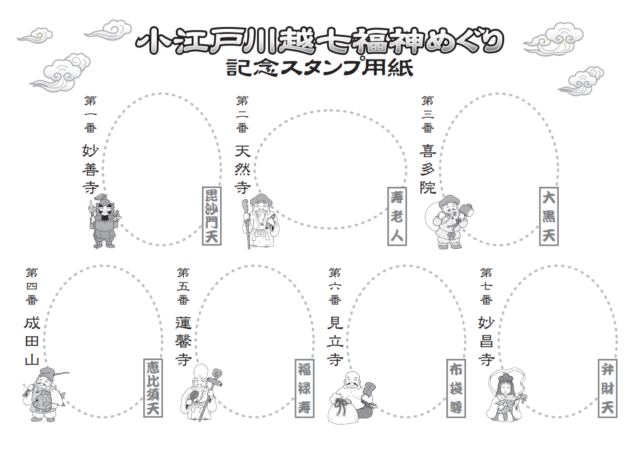 小江戸川越七福神めぐり
記念スタンプ用紙

第一番
妙善寺
毘沙門天

第二番
天然寺
寿老人

第三番
喜多院
大黒天

第四番
成田山
恵比須天

第五番
蓮馨寺
福禄寿

第六番
見立寺
布袋尊

第七番
妙昌寺
弁財天