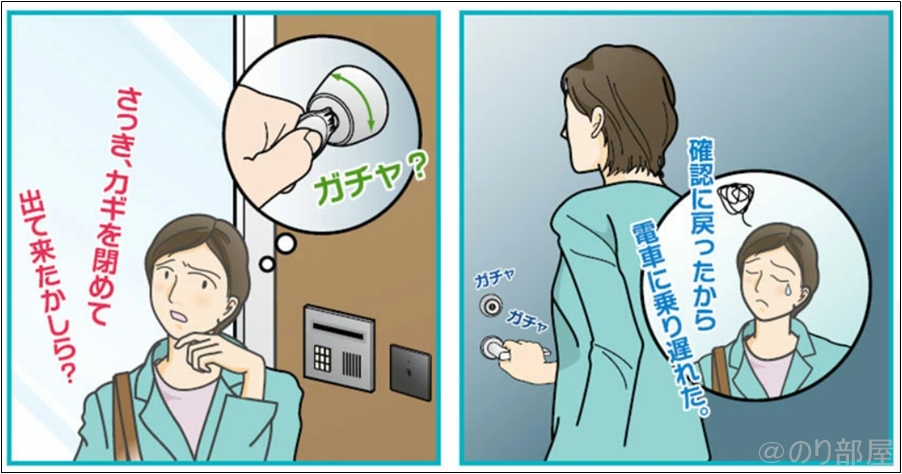 さっき、カギを閉めて出て来たかしら？

ガチャ？

確認に戻ったから電車に乗り遅れた。

ガチャ

ガチャ

＠のり部屋